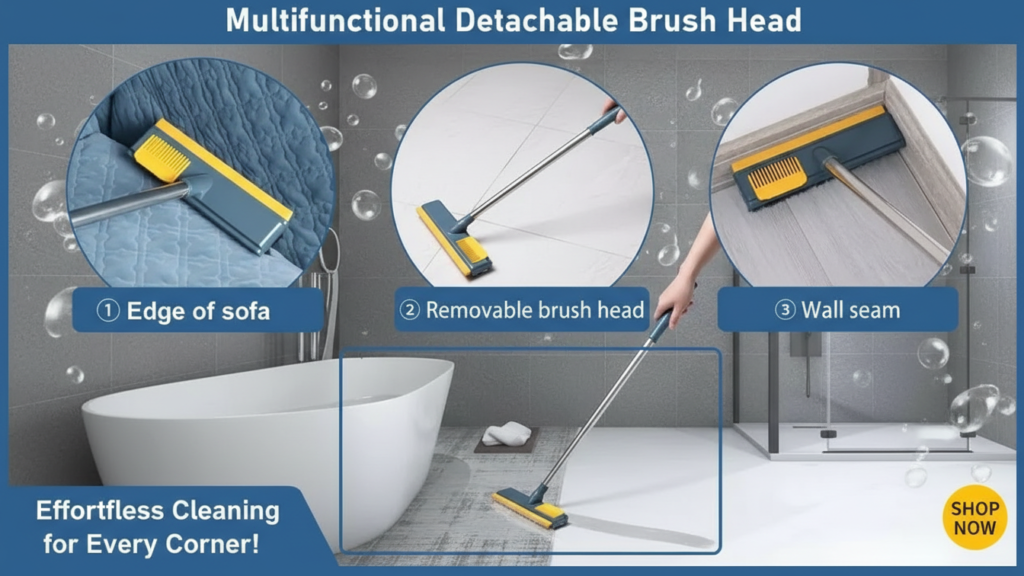 Multifunctional Detachable Brush Head

① Edge of sofa

② Removable brush head

③ Wall seam

Effortless Cleaning for Every Corner!

SHOP NOW